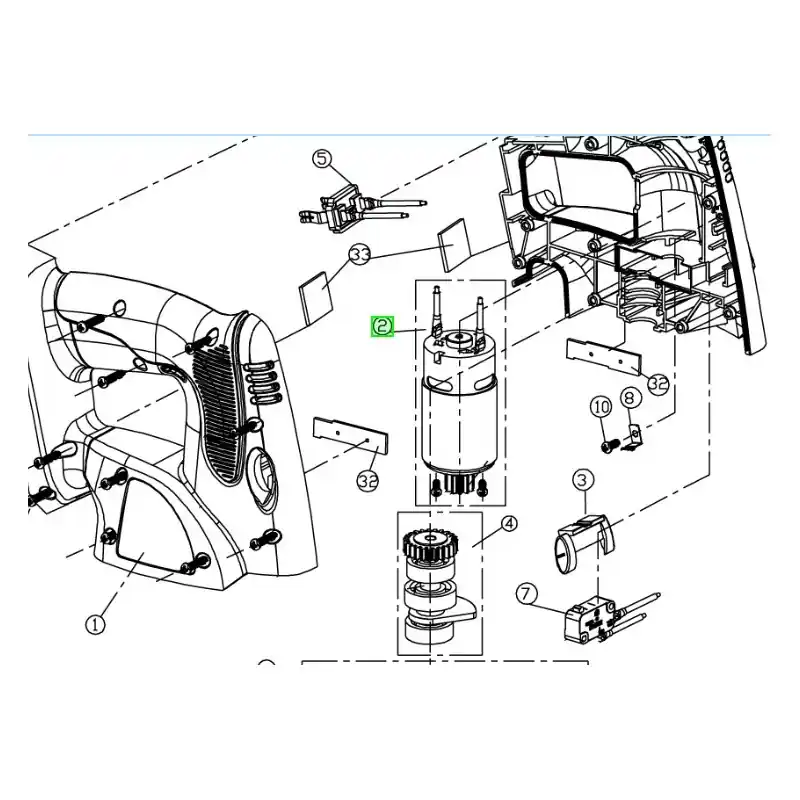 5
33
2
32
10
8
32
3
4
7
1